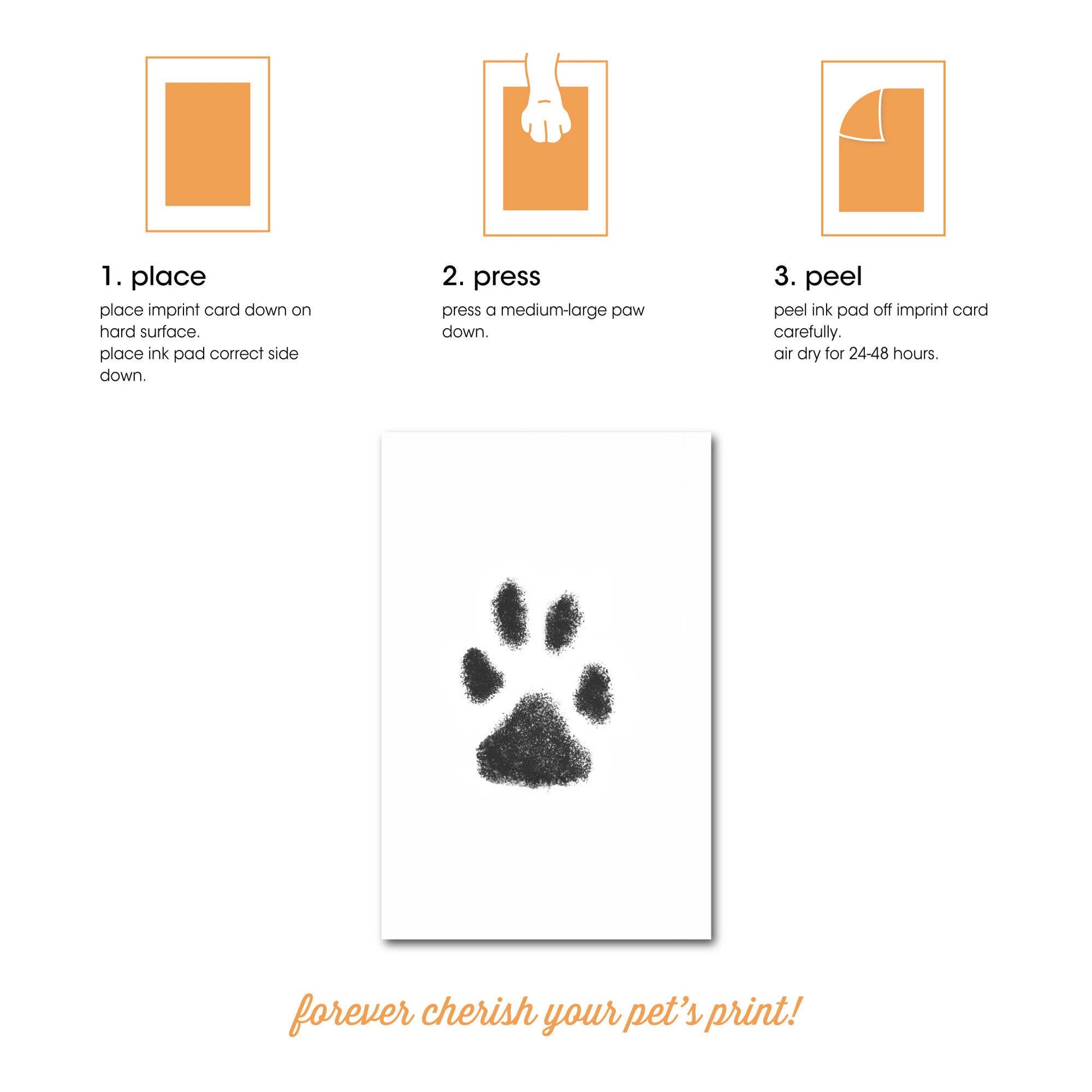 1. place

place imprint card down on hard surface.
place ink pad correct side down.

2. press

press a medium-large paw down.

3. peel

peel ink pad off imprint card carefully.
air dry for 24-48 hours.

forever cherish your pet's print!