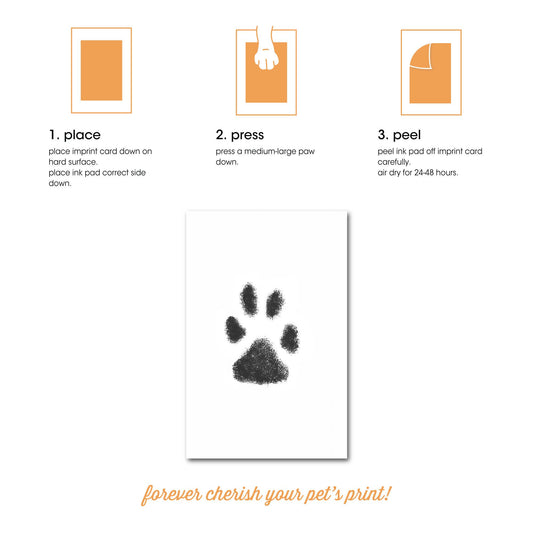 1. place
place imprint card down on hard surface.
place ink pad correct side down.

2. press
press a medium-large paw down.

3. peel
peel ink pad off imprint card carefully.
air dry for 24-48 hours.

forever cherish your pet's print!